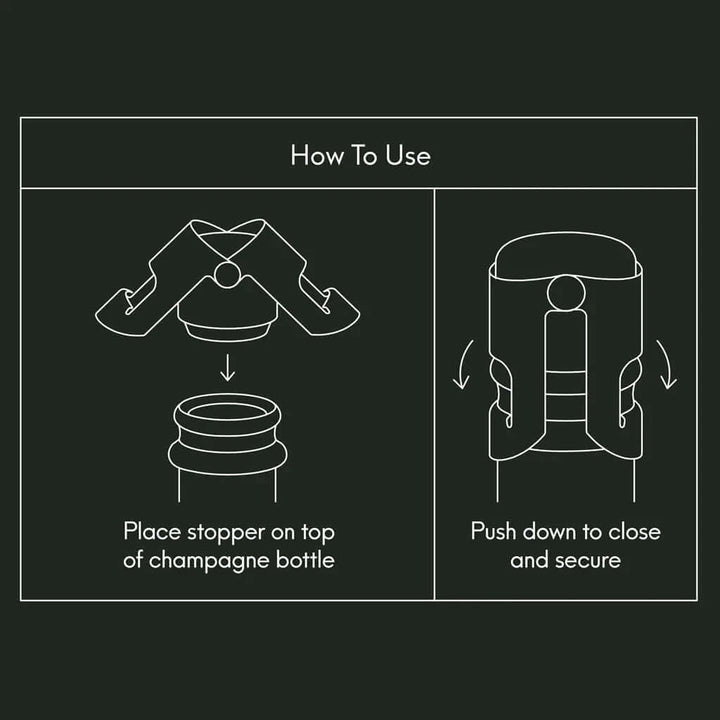 How To Use

Place stopper on top of champagne bottle

Push down to close and secure