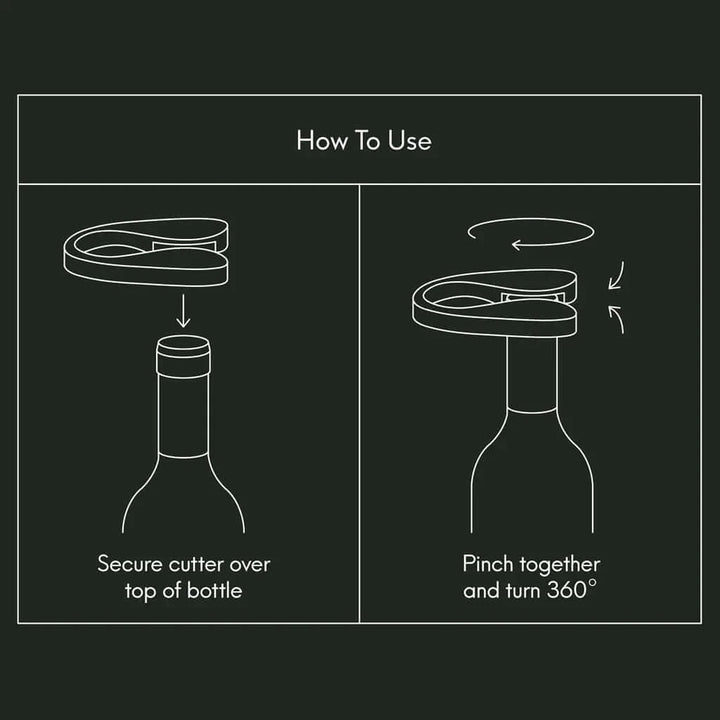 How To Use

Secure cutter over top of bottle

Pinch together and turn 360°